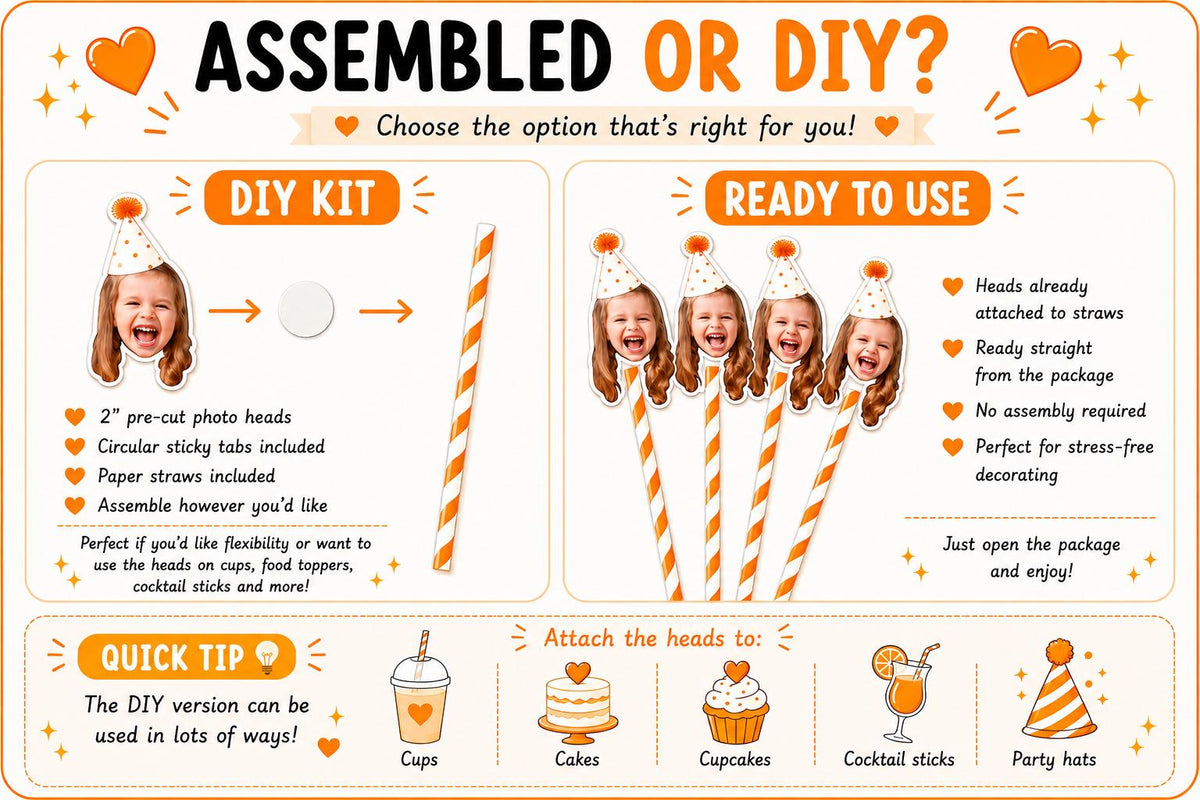 ASSEMBLED OR DIY?

Choose the option that's right for you!

DIY KIT

2" pre-cut photo heads
Circular sticky tabs included
Paper straws included
Assemble however you'd like

Perfect if you'd like flexibility or want to use the heads on cups, food toppers, cocktail sticks and more!

READY TO USE

Heads already attached to straws
Ready straight from the package
No assembly required
Perfect for stress-free decorating

Just open the package and enjoy!

QUICK TIP

The DIY version can be used in lots of ways!

Attach the heads to:

Cups
Cakes
Cupcakes
Cocktail sticks
Party hats